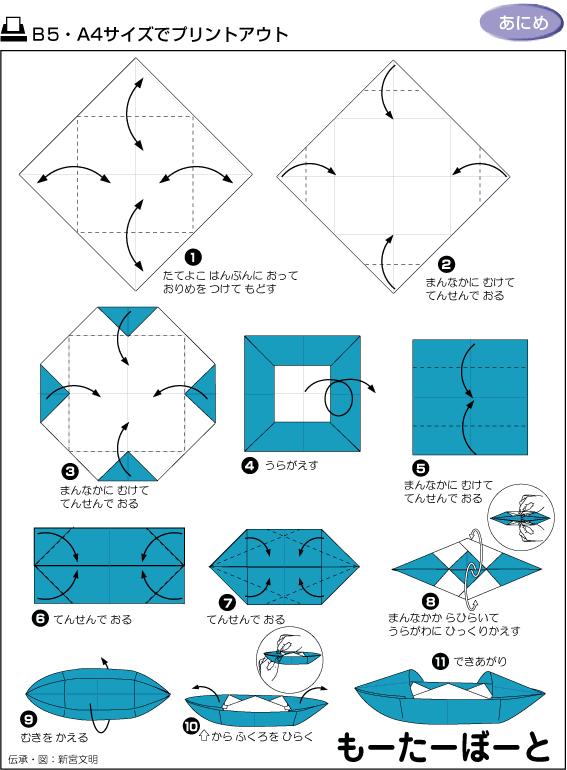 B5・A4サイズでプリントアウト

あにめ

❶ たてよこ はんぶんに おって おりめを つけて もどす

❷ まんなかに むけて てんせんで おる

❸ まんなかに むけて てんせんで おる

❹ うらがえす

❺ まんなかに むけて てんせんで おる

❻ てんせんで おる

❼ てんせんで おる

❽ まんなかから ひらいて うらがわに ひっくりかえす

❾ むきを かえる

❿ ⇧から ふくろを ひらく

⓫ できあがり

もーたーぼーと

伝承・図：新宮文明