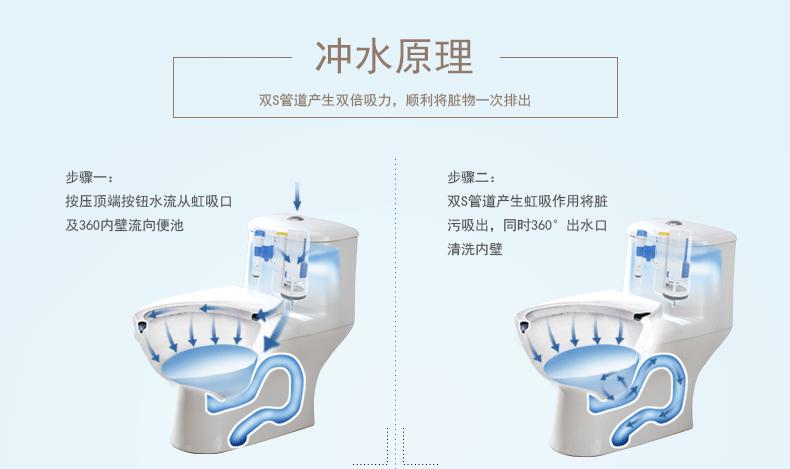 冲水原理

双S管道产生双倍吸力，顺利将脏物一次排出

步骤一：
按压顶端按钮水流从虹吸口及360内壁流向便池

步骤二：
双S管道产生虹吸作用将脏污吸出，同时360°出水口清洗内壁