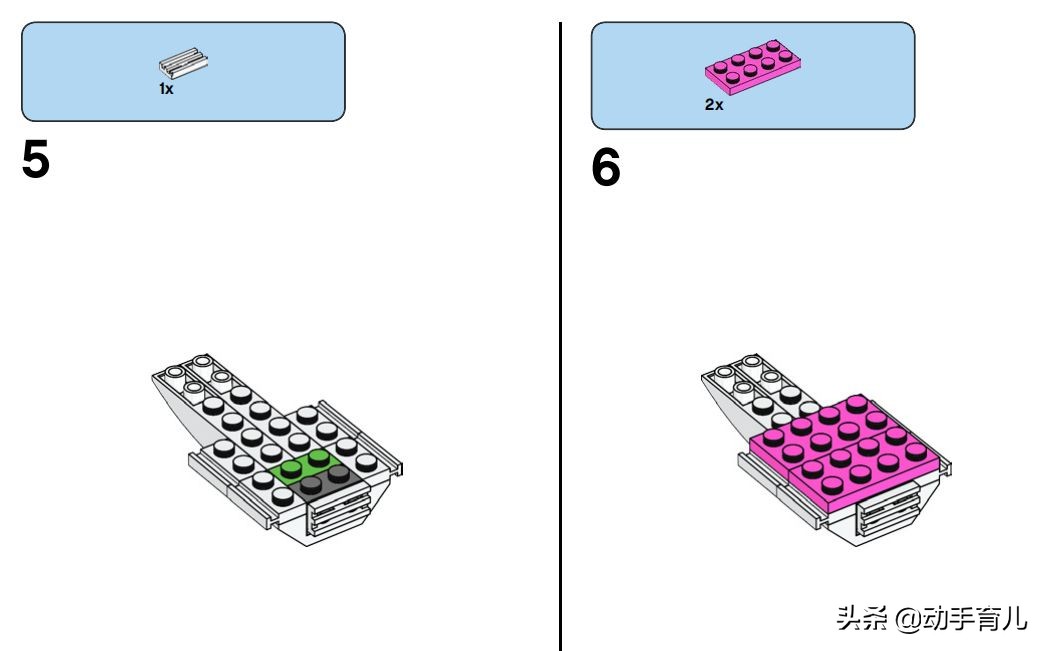 1x

5

2x

6

头条 @动手育儿