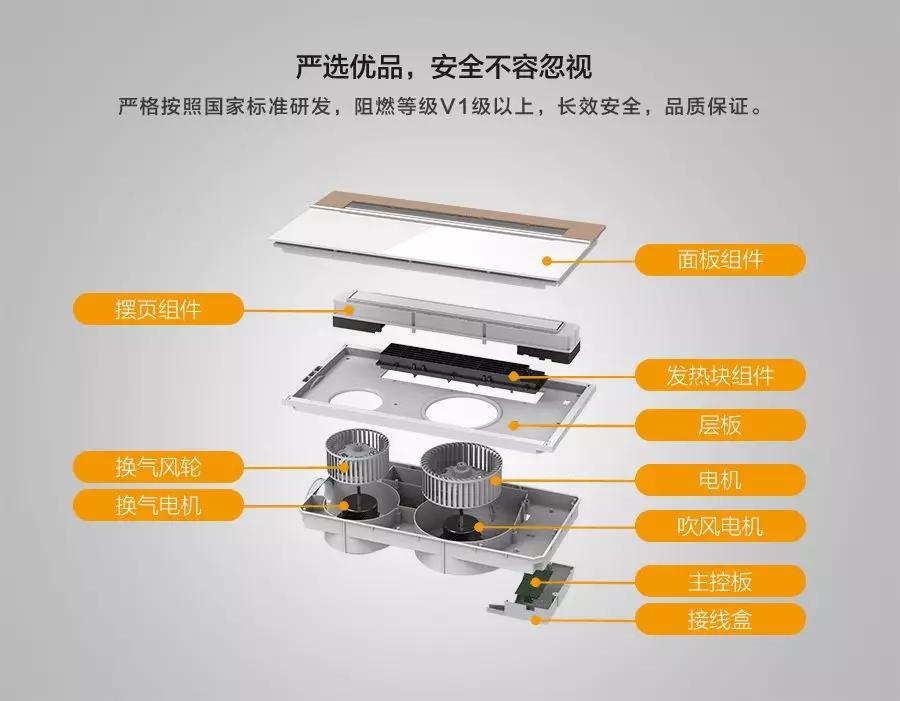 严选优品，安全不容忽视

严格按照国家标准研发，阻燃等级V1级以上，长效安全，品质保证。

面板组件

摆页组件

发热块组件

层板

换气风轮

电机

换气电机

吹风电机

主控板

接线盒