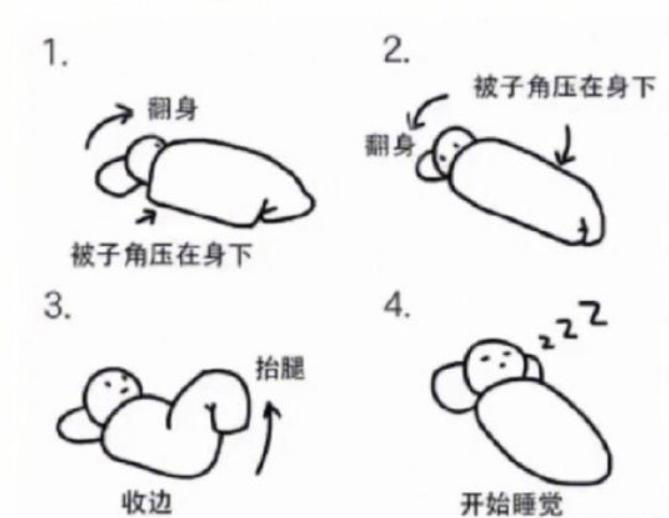 1.

翻身

被子角压在身下

2.

被子角压在身下

翻身

3.

抬腿

收边

4.

z z Z

开始睡觉