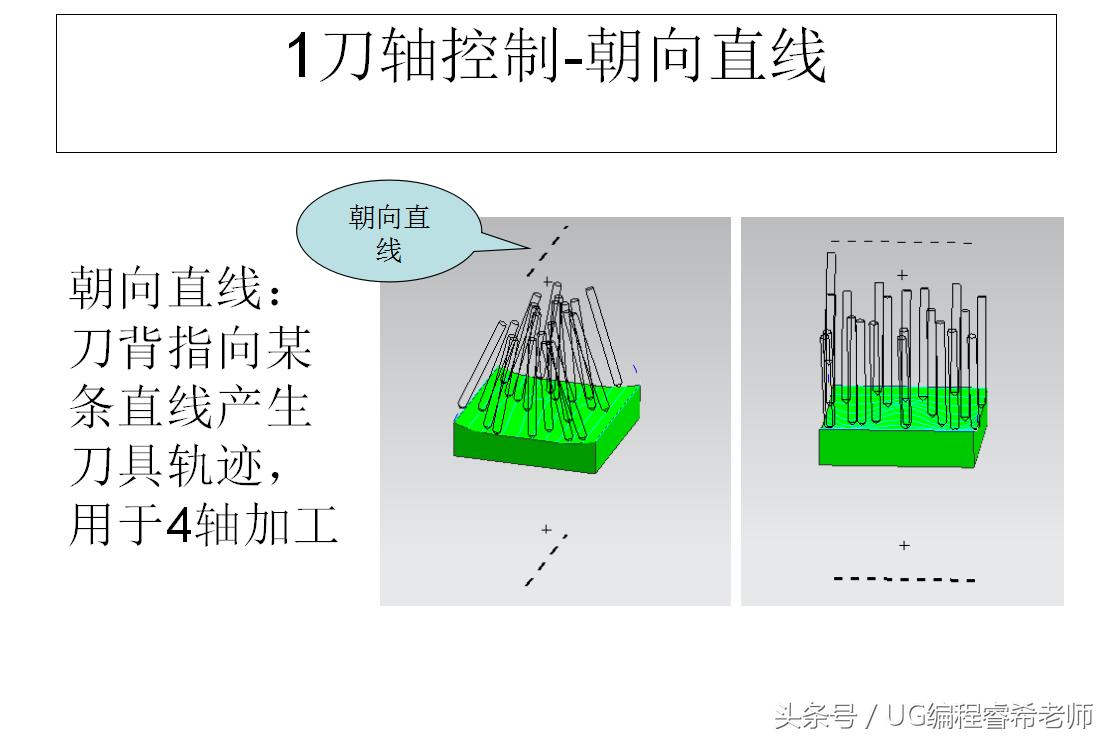 1刀轴控制-朝向直线

朝向直线

朝向直线：刀背指向某条直线产生刀具轨迹，用于4轴加工

头条号 / UG编程睿希老师