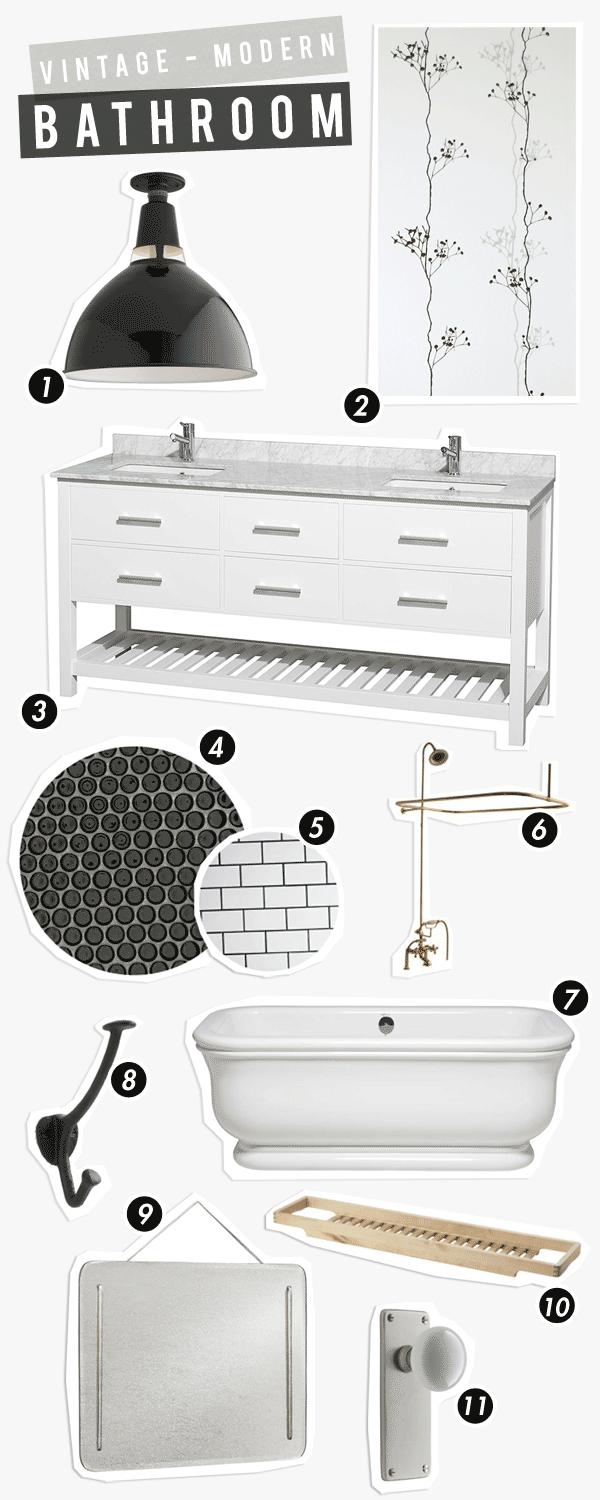 VINTAGE - MODERN
BATHROOM

1
2
3
4
5
6
7
8
9
10
11