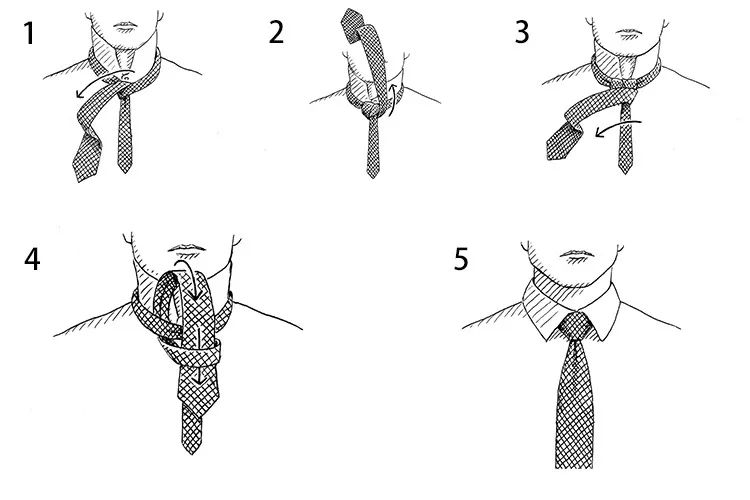 1

2

3

4

5