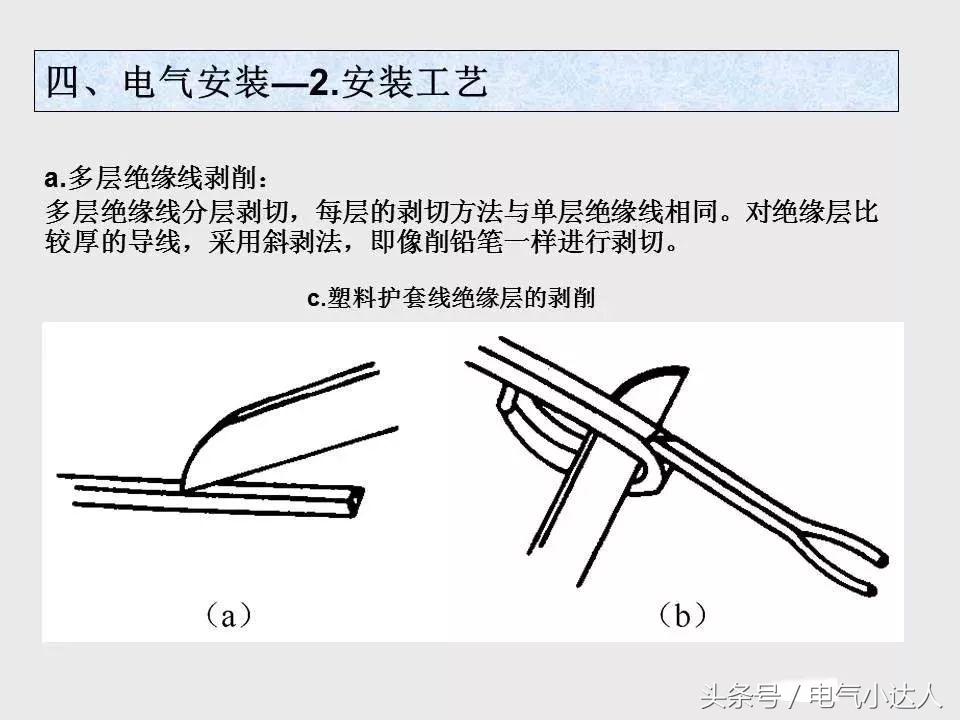 四、电气安装—2.安装工艺

a.多层绝缘线剥削：
多层绝缘线分层剥切，每层的剥切方法与单层绝缘线相同。对绝缘层比较厚的导线，采用斜剥法，即像削铅笔一样进行剥切。

c.塑料护套线绝缘层的剥削

（a）

（b）

头条号 / 电气小达人