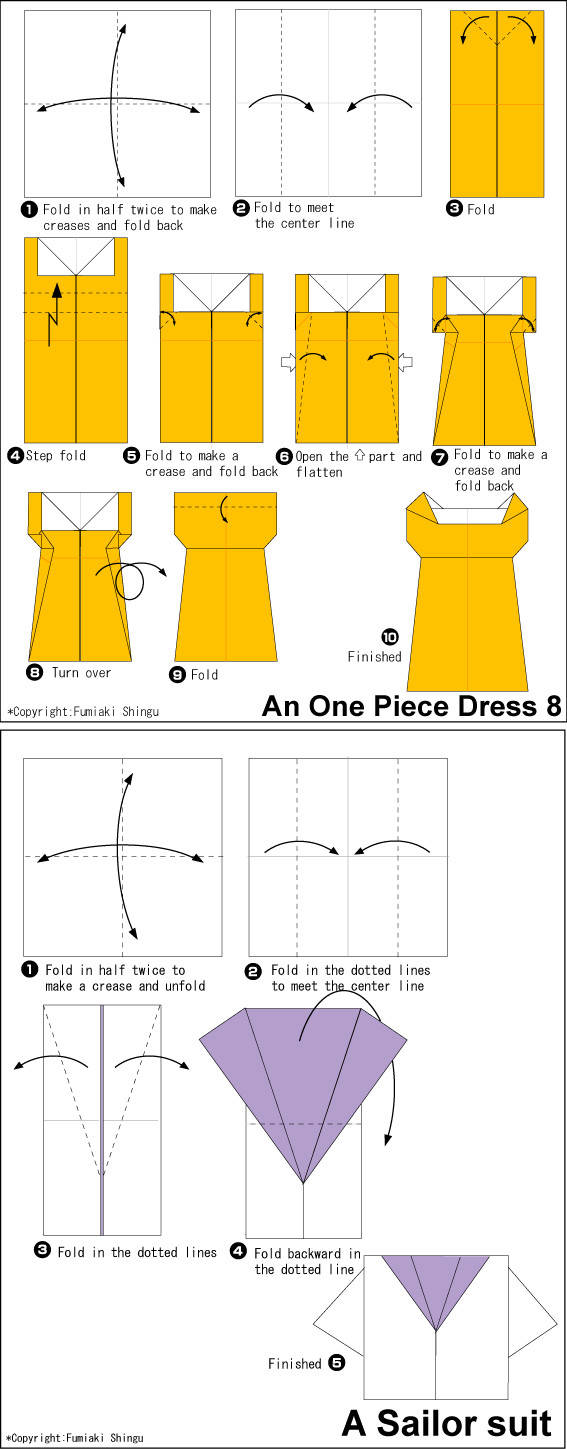 ❶ Fold in half twice to make creases and fold back

❷ Fold to meet the center line

❸ Fold

❹ Step fold

❺ Fold to make a crease and fold back

❻ Open the ⇧ part and flatten

❼ Fold to make a crease and fold back

❽ Turn over

❾ Fold

❿ Finished

*Copyright:Fumiaki Shingu

An One Piece Dress 8

❶ Fold in half twice to make a crease and unfold

❷ Fold in the dotted lines to meet the center line

❸ Fold in the dotted lines

❹ Fold backward in the dotted line

Finished ❺

*Copyright:Fumiaki Shingu

A Sailor suit