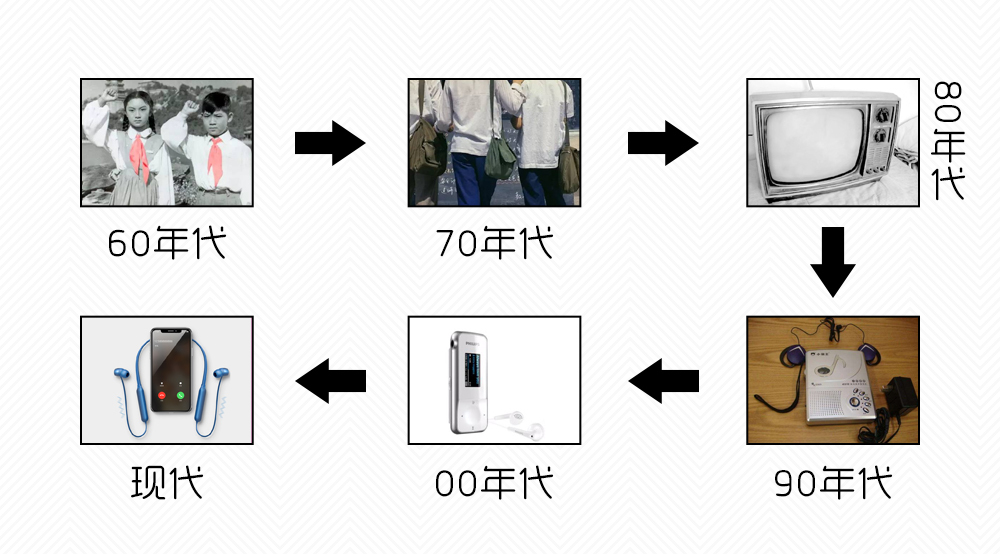 60年代

70年代

80年代

90年代

00年代

现代