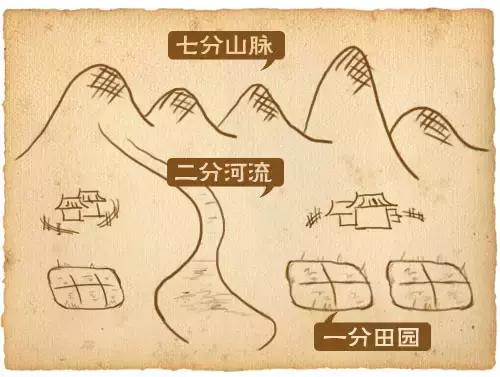 七分山脉

二分河流

一分田园