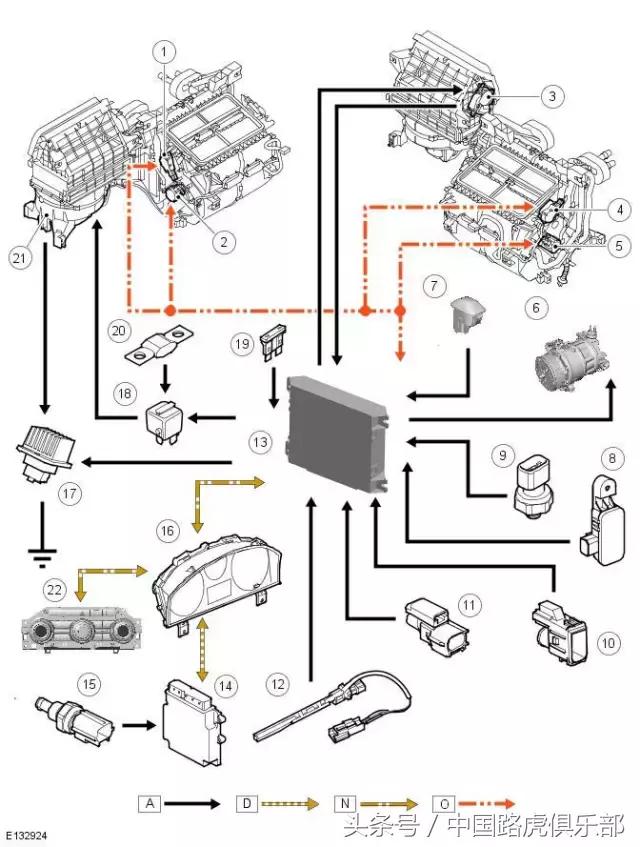 1
3
4
5
2
21
7
6
20
19
18
13
9
8
17
16
22
11
10
15
14
12
A
D
N
O
E132924
头条号 / 中国路虎俱乐部