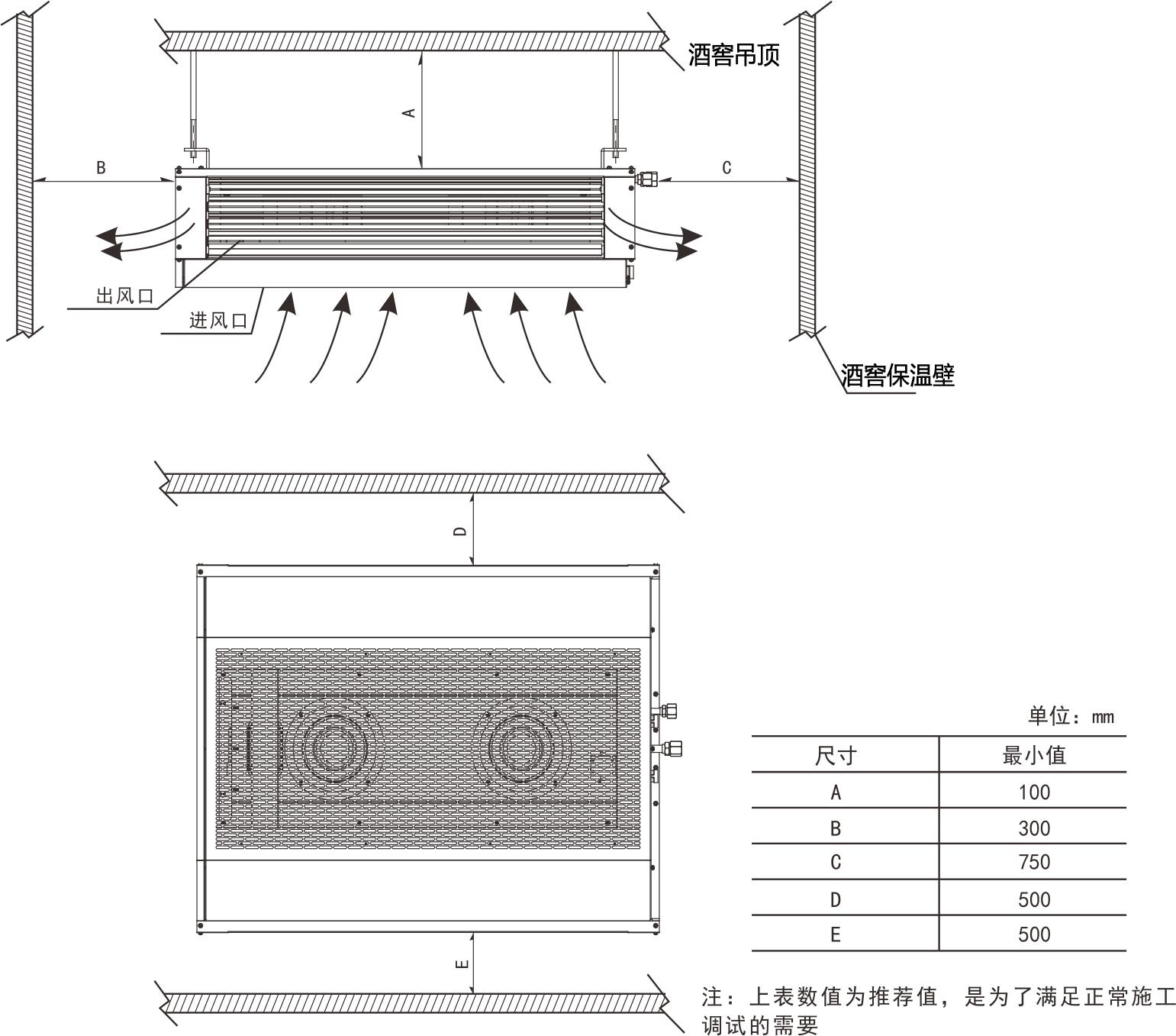 酒窖吊顶

A

B

C

出风口

进风口

酒窖保温壁

D

E

单位：mm

| 尺寸 | 最小值 |
|---|---|
| A | 100 |
| B | 300 |
| C | 750 |
| D | 500 |
| E | 500 |

注：上表数值为推荐值，是为了满足正常施工调试的需要