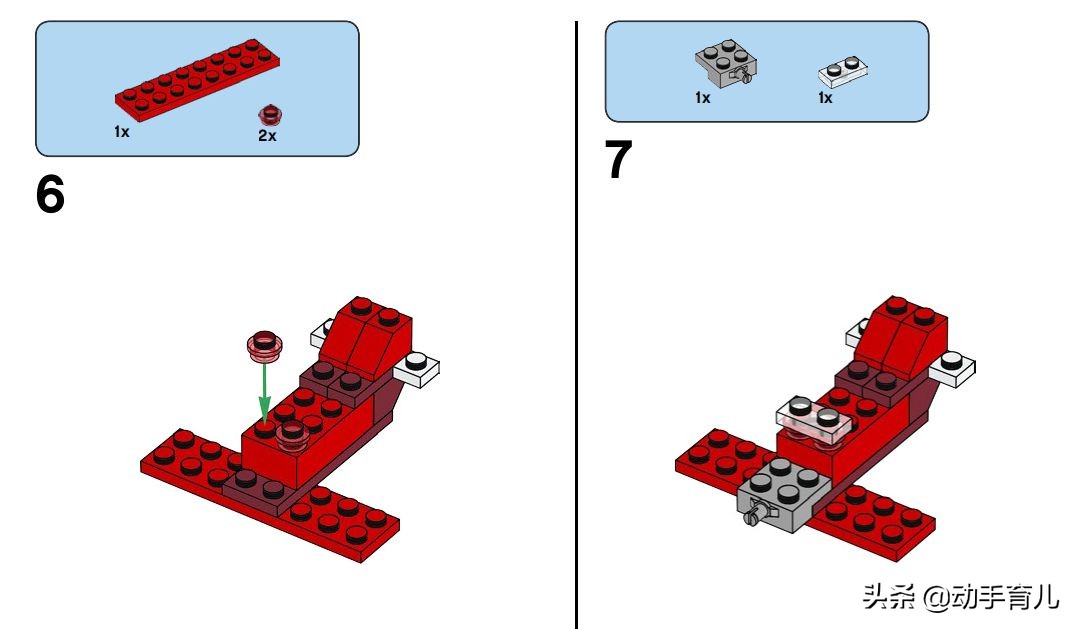 1x

2x

6

1x

1x

7

头条 @动手育儿