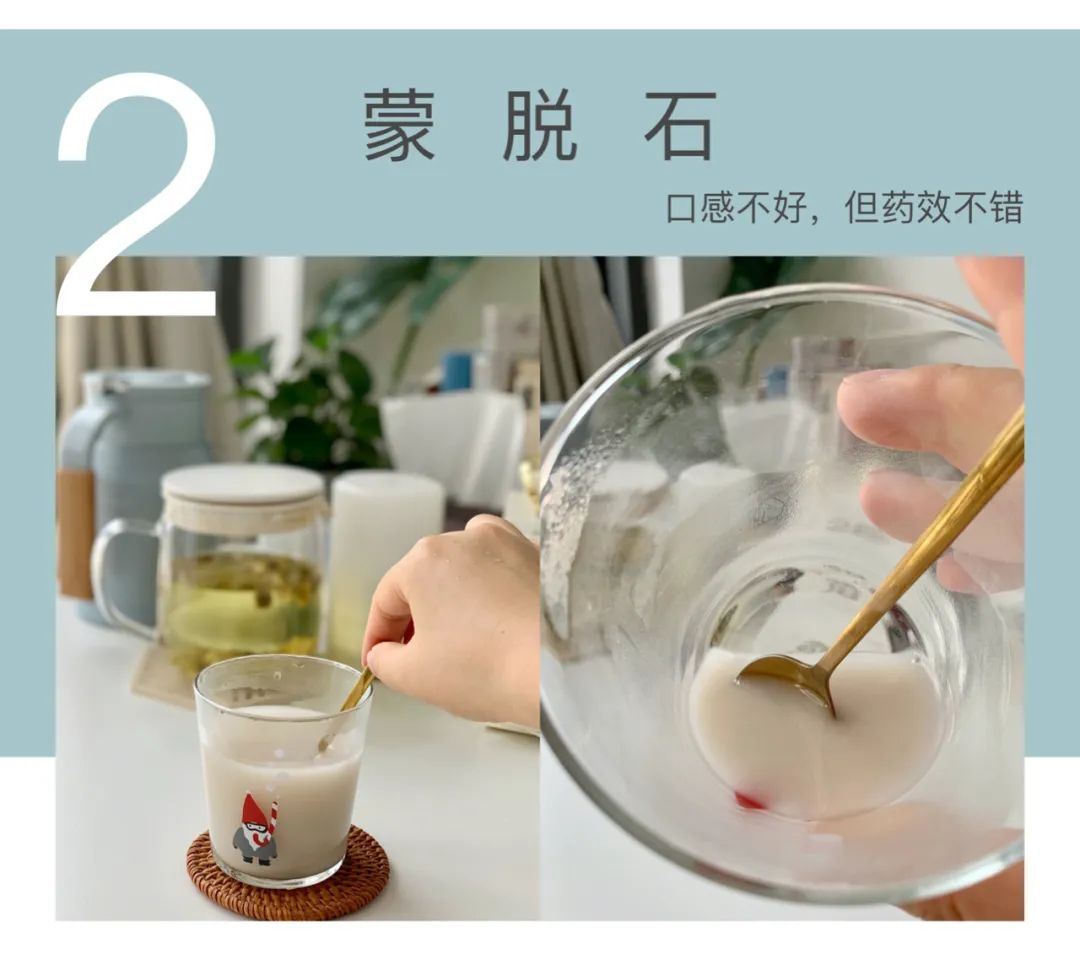 2
蒙脱石
口感不好，但药效不错