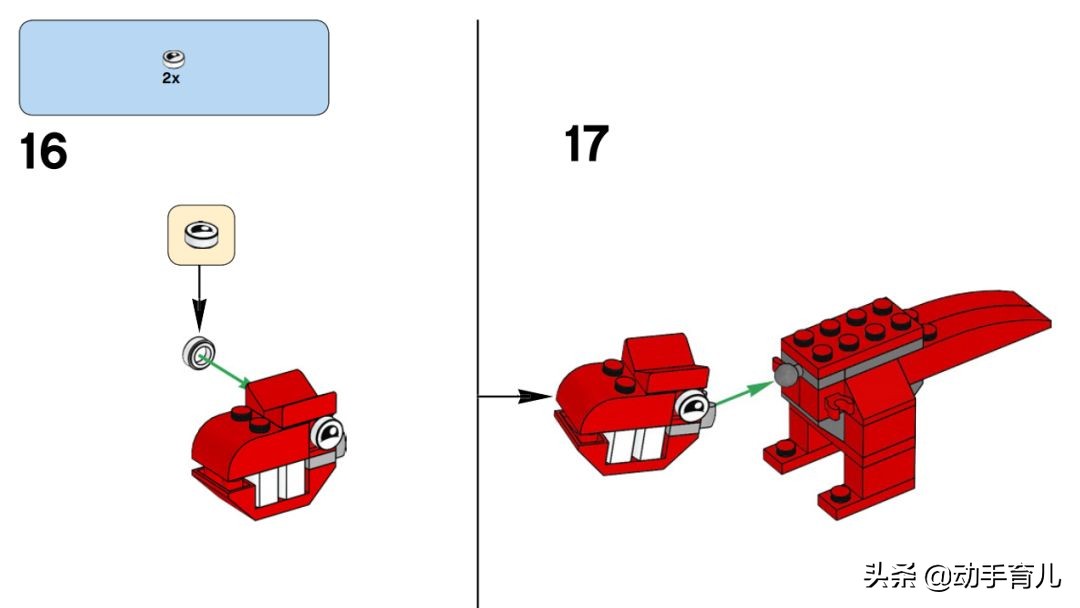 2x

16

17

头条 @动手育儿