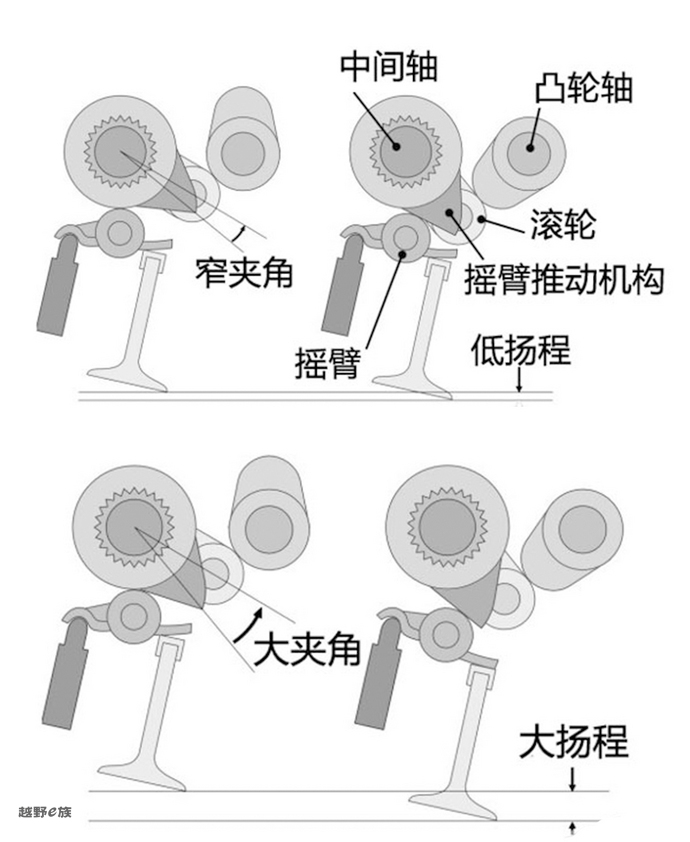 中间轴
凸轮轴
滚轮
窄夹角
摇臂推动机构
摇臂
低扬程
大夹角
大扬程
越野e族