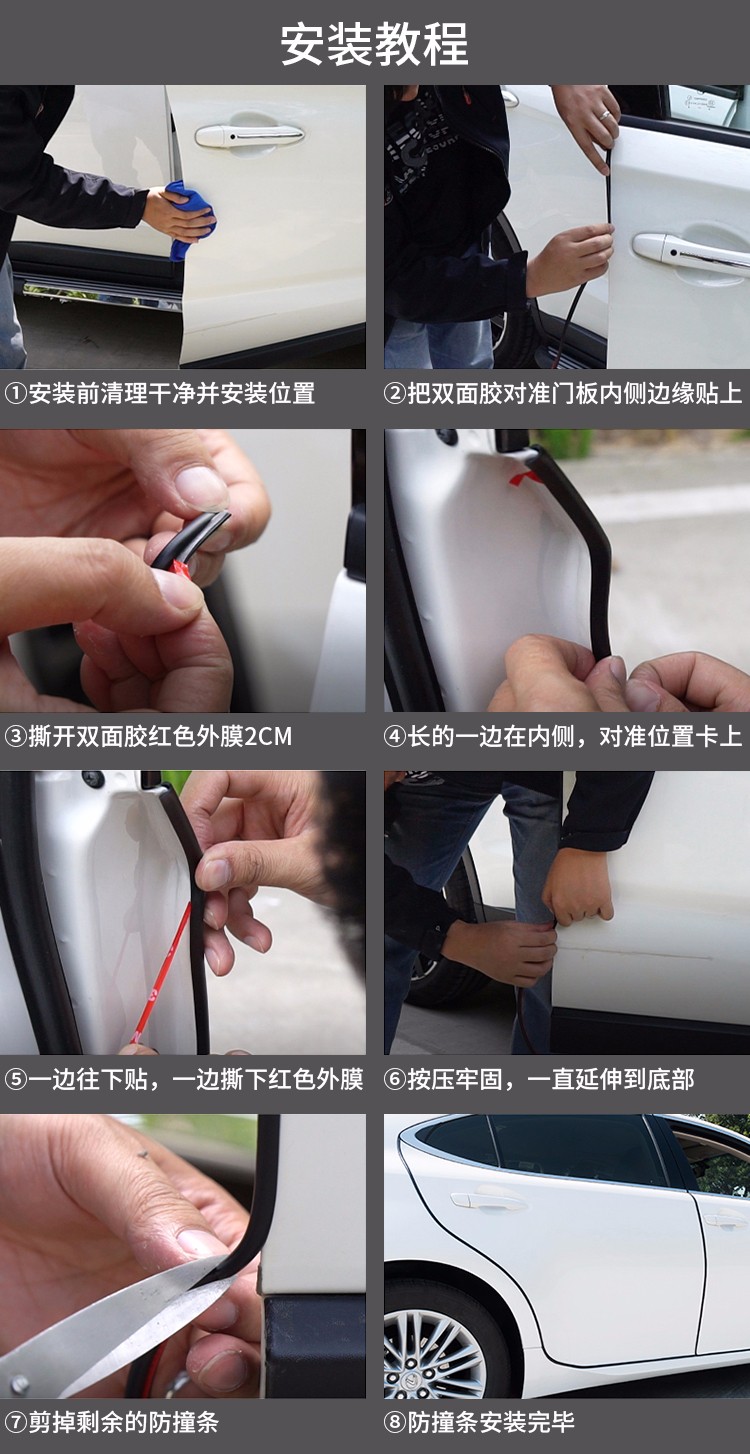 安装教程

①安装前清理干净并安装位置

②把双面胶对准门板内侧边缘贴上

③撕开双面胶红色外膜2CM

④长的一边在内侧，对准位置卡上

⑤一边往下贴，一边撕下红色外膜

⑥按压牢固，一直延伸到底部

⑦剪掉剩余的防撞条

⑧防撞条安装完毕