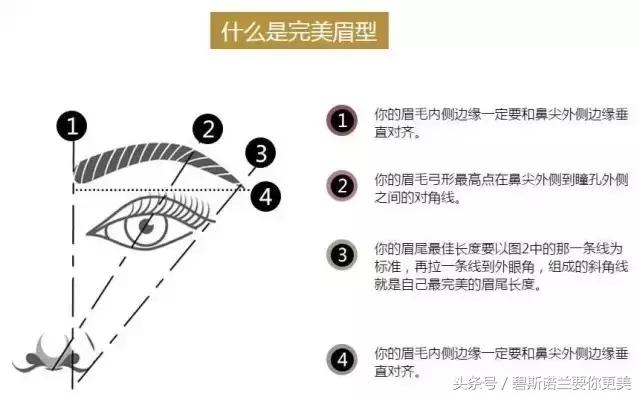 什么是完美眉型

1
2
3
4

1 你的眉毛内侧边缘一定要和鼻尖外侧边缘垂直对齐。

2 你的眉毛弓形最高点在鼻尖外侧到瞳孔外侧之间的对角线。

3 你的眉尾最佳长度要以图2中的那一条线为标准，再拉一条线到外眼角，组成的斜角线就是自己最完美的眉尾长度。

4 你的眉毛内侧边缘一定要和鼻尖外侧边缘垂直对齐。

头条号 / 碧斯诺兰要你更美