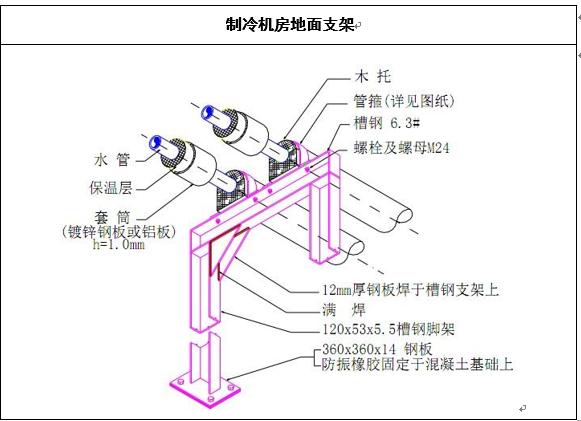 制冷机房地面支架

木 托
管箍(详见图纸)
槽钢 6.3#
螺栓及螺母M24
水 管
保温层
套 筒
(镀锌钢板或铝板)
h=1.0mm
12mm厚钢板焊于槽钢支架上
满 焊
120x53x5.5槽钢脚架
360x360x14 钢板
防振橡胶固定于混凝土基础上