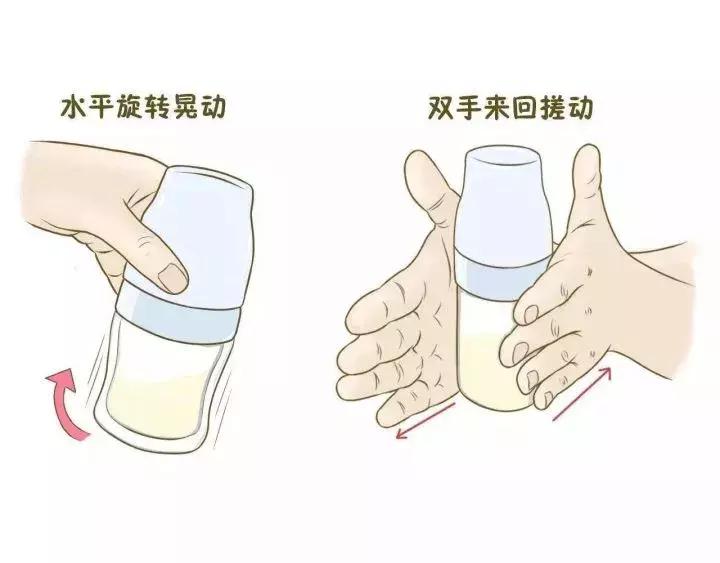 水平旋转晃动

双手来回搓动