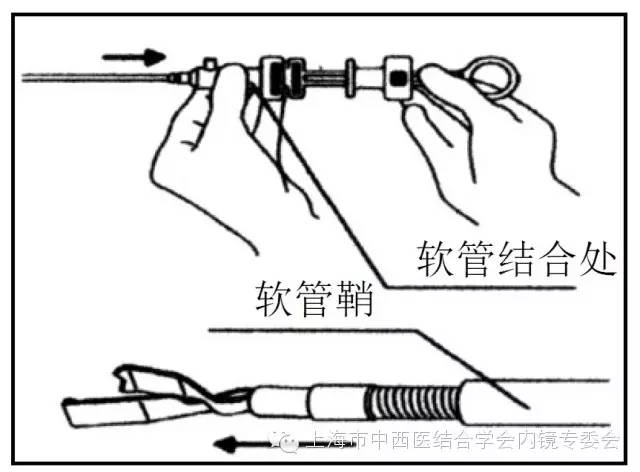 软管结合处

软管鞘

上海市中西医结合学会内镜专委会