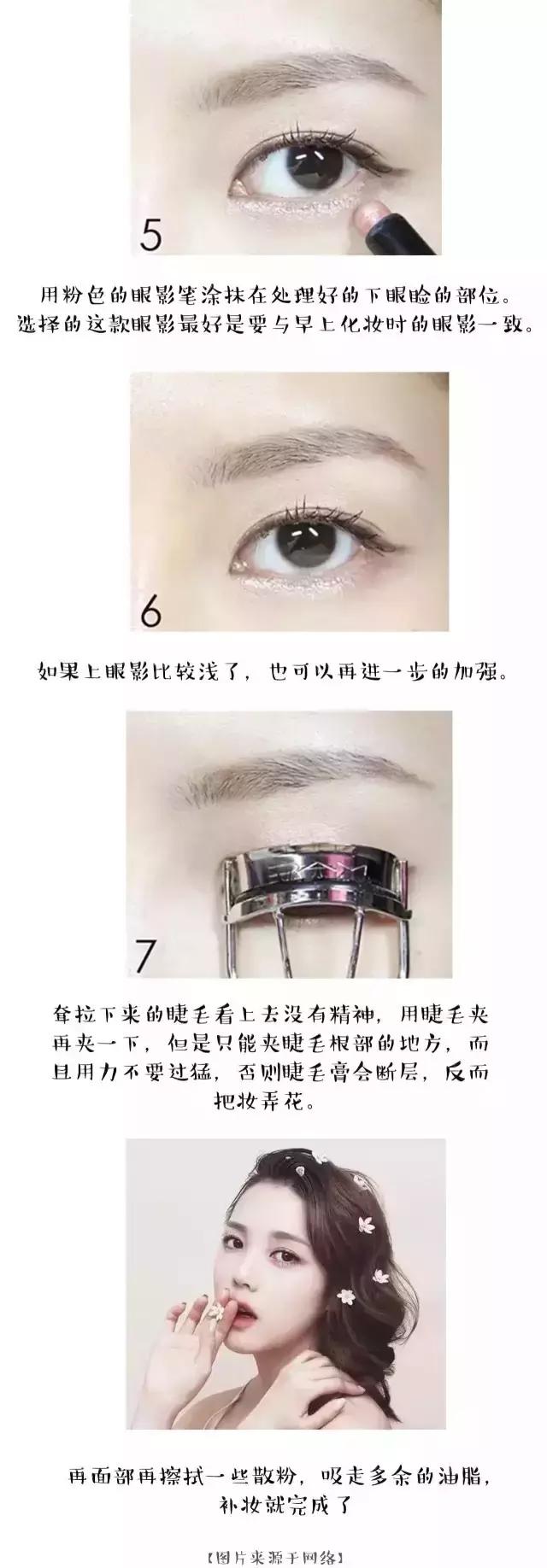 5

用粉色的眼影笔涂抹在处理好的下眼睑的部位。选择的这款眼影最好是要与早上化妆时的眼影一致。

6

如果上眼影比较浅了，也可以再进一步的加强。

7

耷拉下来的睫毛看上去没有精神，用睫毛夹再夹一下，但是只能夹睫毛根部的地方，而且用力不要过猛，否则睫毛膏会断层，反而把妆弄花。

再面部再擦拭一些散粉，吸走多余的油脂，补妆就完成了

【图片来源于网络】