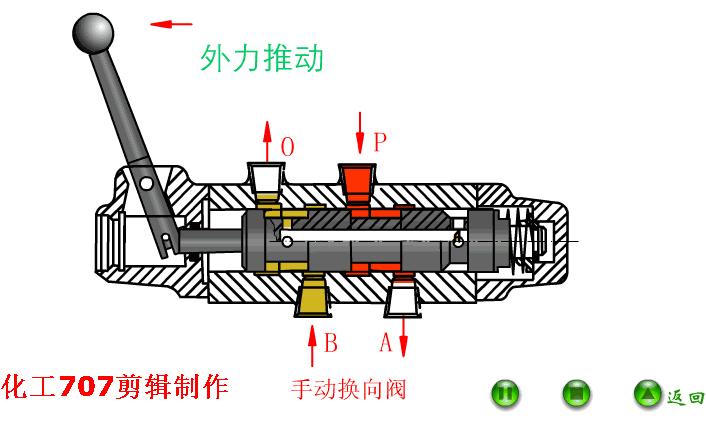 外力推动

O

P

B

A

化工707剪辑制作

手动换向阀

返回