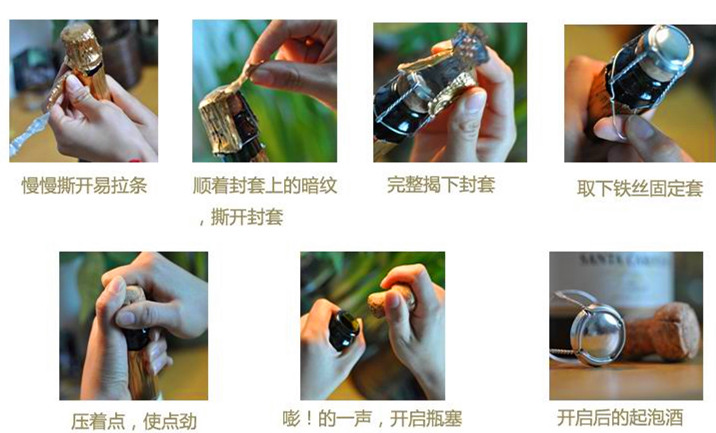 慢慢撕开易拉条

顺着封套上的暗纹，撕开封套

完整揭下封套

取下铁丝固定套

压着点，使点劲

嘭！的一声，开启瓶塞

SANTA CAROLINA

开启后的起泡酒