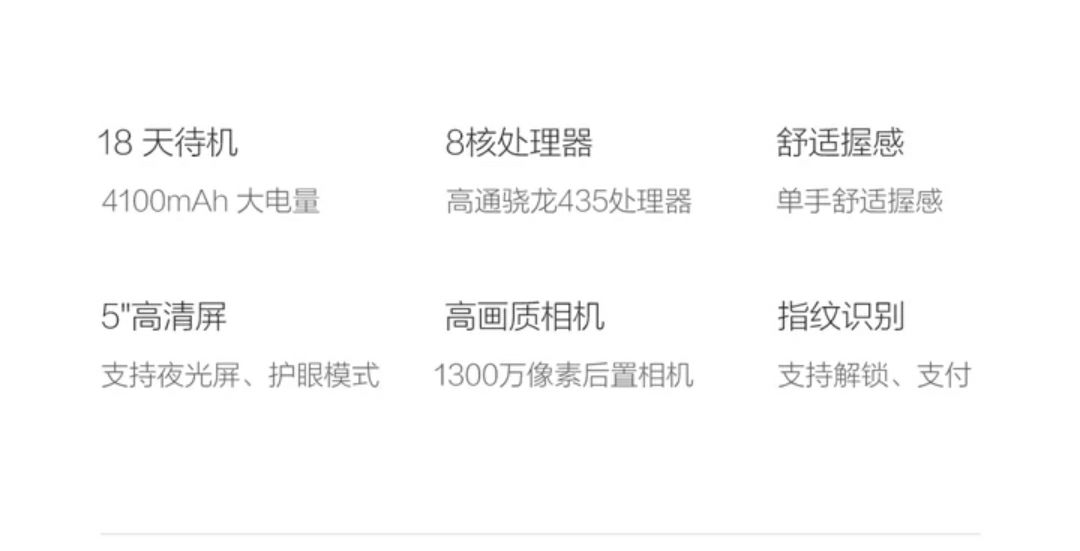 18 天待机
4100mAh 大电量

8核处理器
高通骁龙435处理器

舒适握感
单手舒适握感

5"高清屏
支持夜光屏、护眼模式

高画质相机
1300万像素后置相机

指纹识别
支持解锁、支付