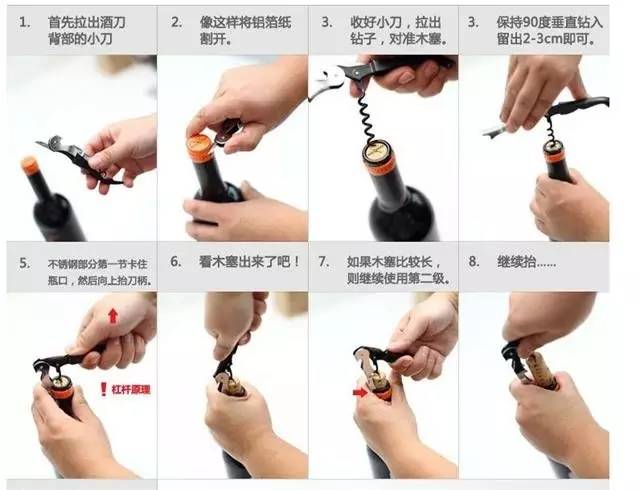 1. 首先拉出酒刀背部的小刀

2. 像这样将铝箔纸割开。

3. 收好小刀，拉出钻子，对准木塞。

3. 保持90度垂直钻入留出2-3cm即可。

5. 不锈钢部分第一节卡住瓶口，然后向上抬刀柄。

! 杠杆原理

6. 看木塞出来了吧！

7. 如果木塞比较长，则继续使用第二级。

8. 继续抬......