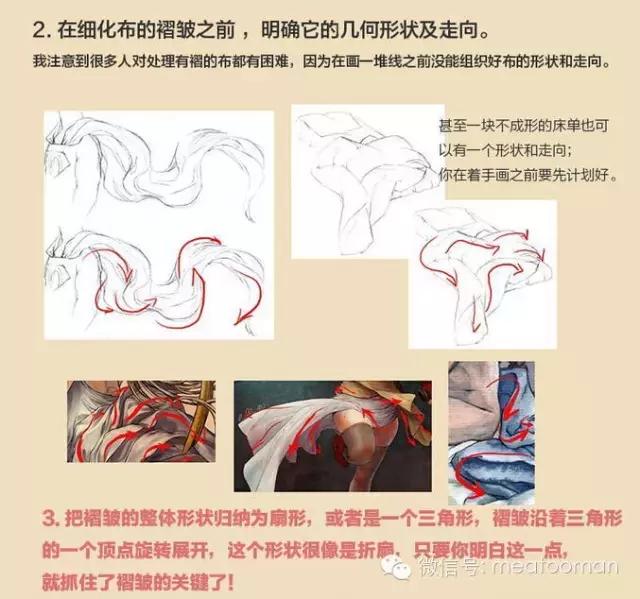 2. 在细化布的褶皱之前，明确它的几何形状及走向。

我注意到很多人对处理有褶的布都有困难，因为在画一堆线之前没能组织好布的形状和走向。

甚至一块不成形的床单也可以有一个形状和走向；你在着手画之前要先计划好。

3. 把褶皱的整体形状归纳为扇形，或者是一个三角形，褶皱沿着三角形的一个顶点旋转展开，这个形状很像是折扇，只要你明白这一点，就抓住了褶皱的关键了！

微信号: meatooman