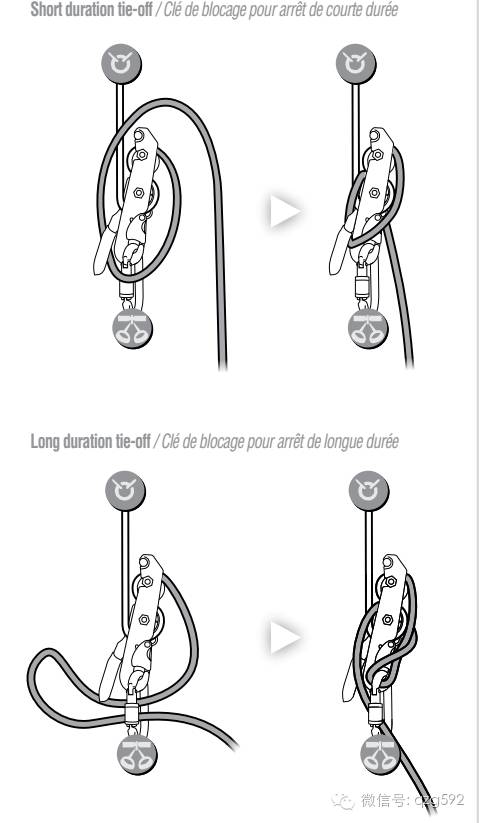 Short duration tie-off / Clé de blocage pour arrêt de courte durée

Long duration tie-off / Clé de blocage pour arrêt de longue durée

微信号: czg592