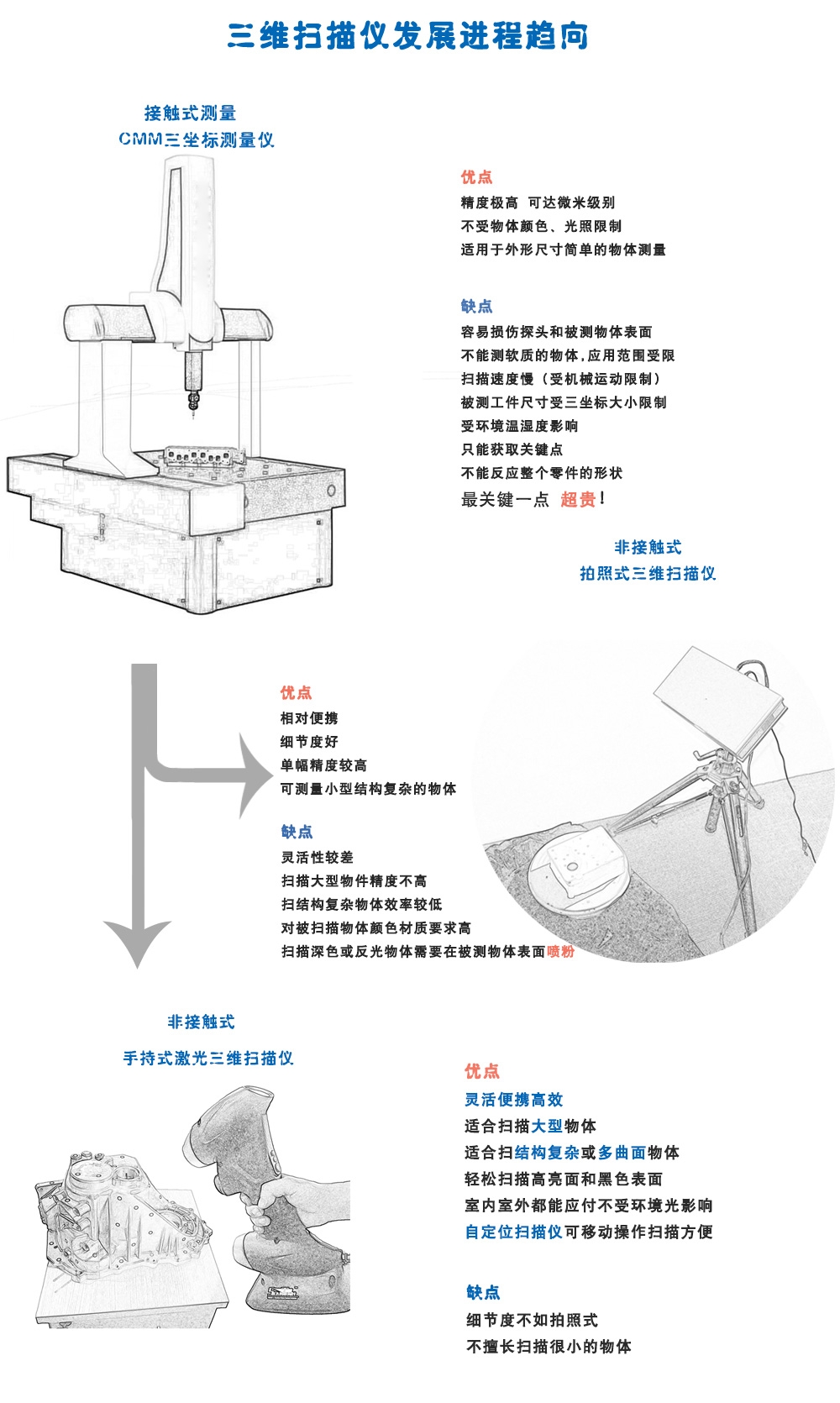 三维扫描仪发展进程趋向

接触式测量
CMM三坐标测量仪

优点
精度极高 可达微米级别
不受物体颜色、光照限制
适用于外形尺寸简单的物体测量

缺点
容易损伤探头和被测物体表面
不能测软质的物体,应用范围受限
扫描速度慢（受机械运动限制）
被测工件尺寸受三坐标大小限制
受环境温湿度影响
只能获取关键点
不能反应整个零件的形状
最关键一点 超贵!

非接触式
拍照式三维扫描仪

优点
相对便携
细节度好
单幅精度较高
可测量小型结构复杂的物体

缺点
灵活性较差
扫描大型物件精度不高
扫结构复杂物体效率较低
对被扫描物体颜色材质要求高
扫描深色或反光物体需要在被测物体表面喷粉

非接触式
手持式激光三维扫描仪

优点
灵活便携高效
适合扫描大型物体
适合扫结构复杂或多曲面物体
轻松扫描高亮面和黑色表面
室内室外都能应付不受环境光影响
自定位扫描仪可移动操作扫描方便

缺点
细节度不如拍照式
不擅长扫描很小的物体