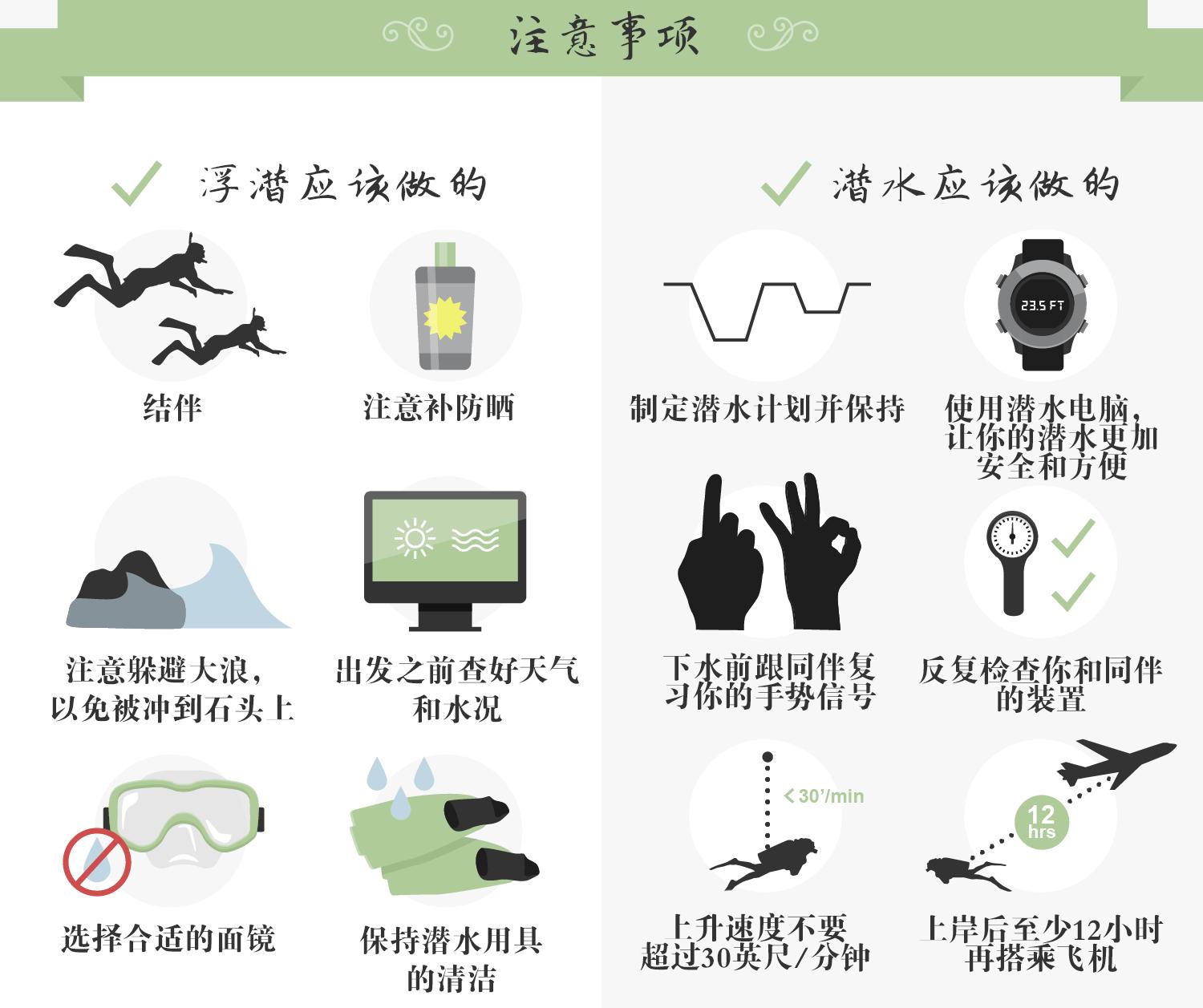 注意事项

浮潜应该做的

结伴

注意补防晒

注意躲避大浪，以免被冲到石头上

出发之前查好天气和水况

选择合适的面镜

保持潜水用具的清洁

潜水应该做的

制定潜水计划并保持

23.5 FT

使用潜水电脑，让你的潜水更加安全和方便

下水前跟同伴复习你的手势信号

反复检查你和同伴的装置

< 30'/min

上升速度不要超过30英尺/分钟

12 hrs

上岸后至少12小时再搭乘飞机